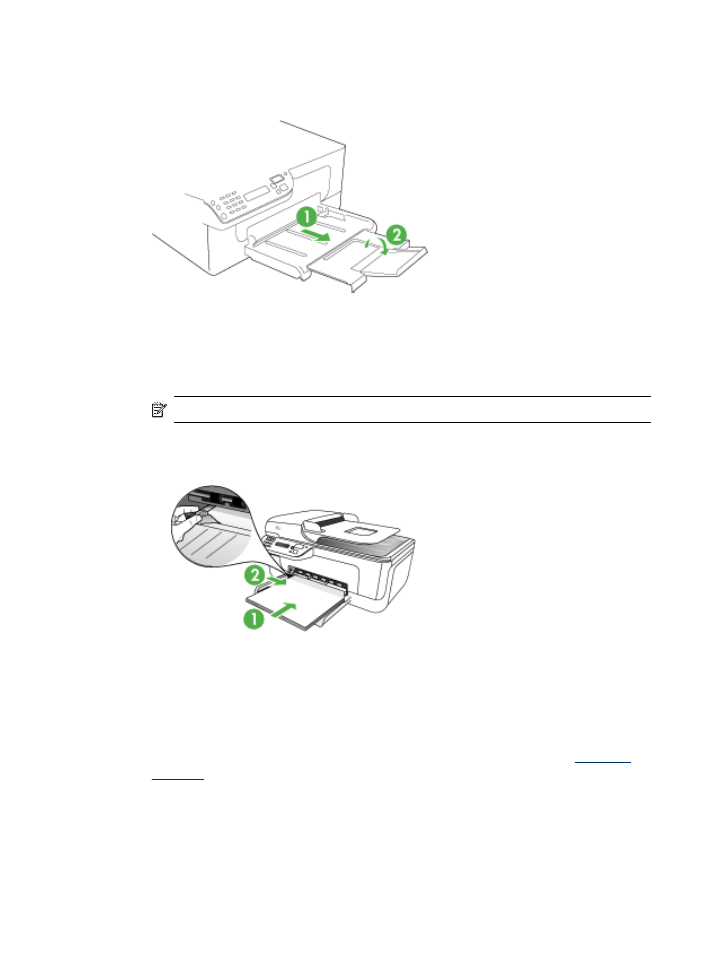 1
2
2
1